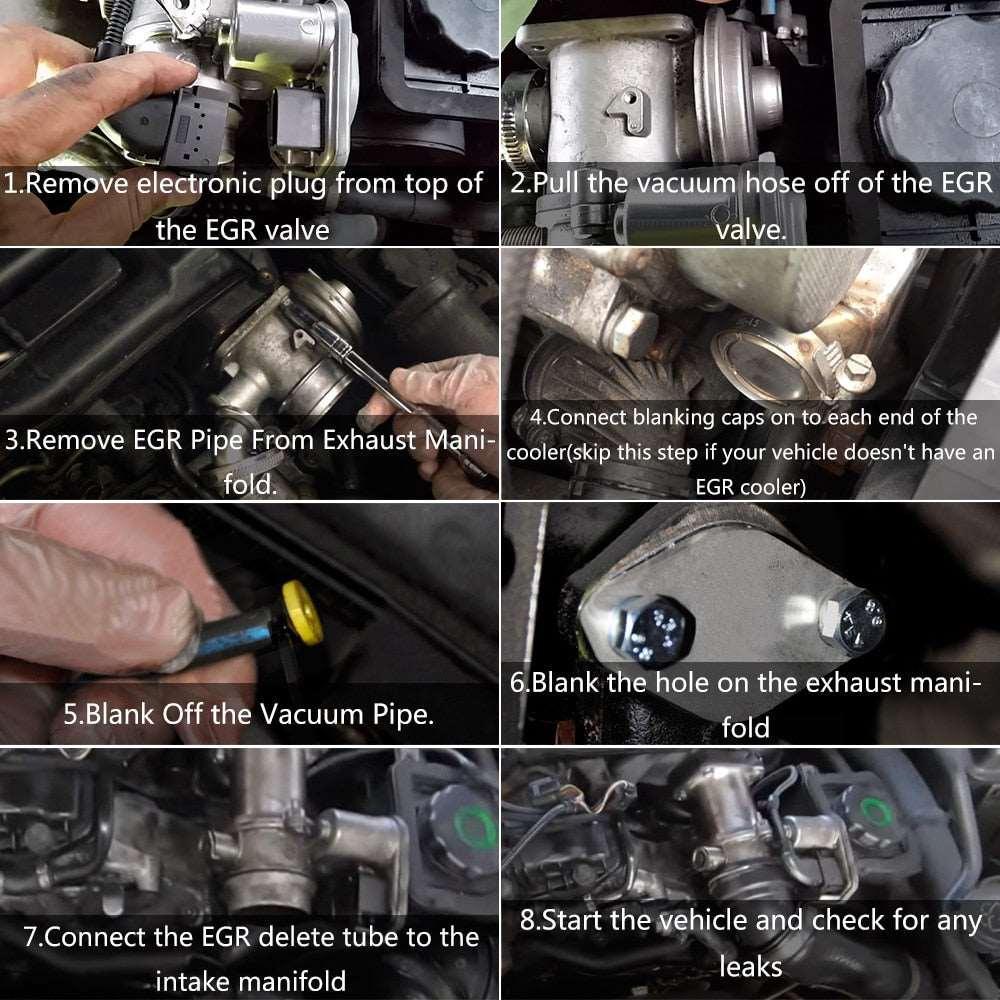 1.Remove electronic plug from top of the EGR valve

2.Pull the vacuum hose off of the EGR valve.

3.Remove EGR Pipe From Exhaust Manifold.

4.Connect blanking caps on to each end of the cooler(skip this step if your vehicle doesn't have an EGR cooler)

5.Blank Off the Vacuum Pipe.

6.Blank the hole on the exhaust manifold

7.Connect the EGR delete tube to the intake manifold

8.Start the vehicle and check for any leaks